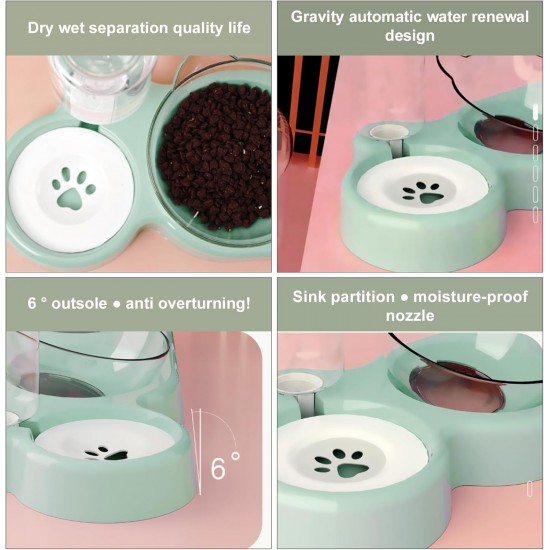 Dry wet separation quality life

Gravity automatic water renewal design

6 ° outsole ● anti overturning!

6 °

Sink partition ● moisture-proof nozzle