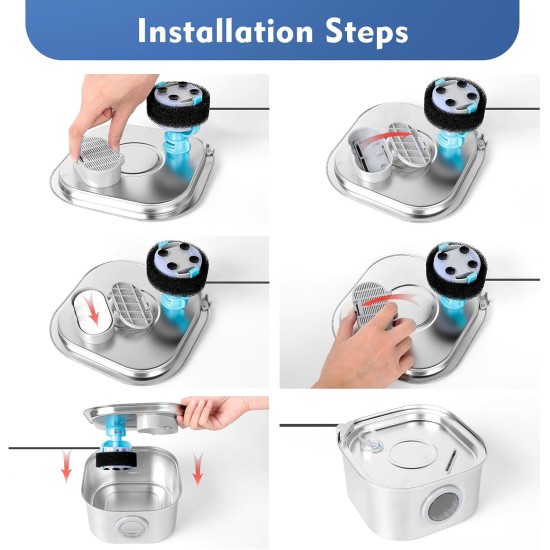 Installation Steps