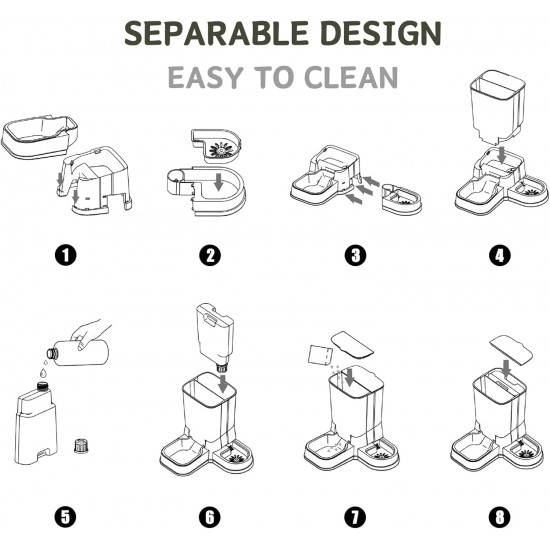 SEPARABLE DESIGN

EASY TO CLEAN

1

2

3

4

5

6

7

8