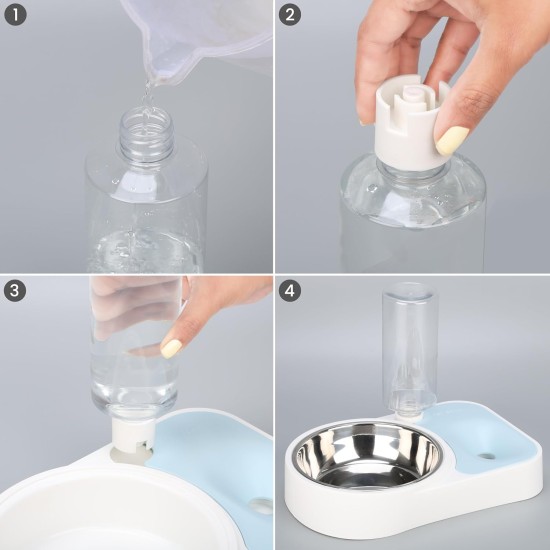 1
2
3
4