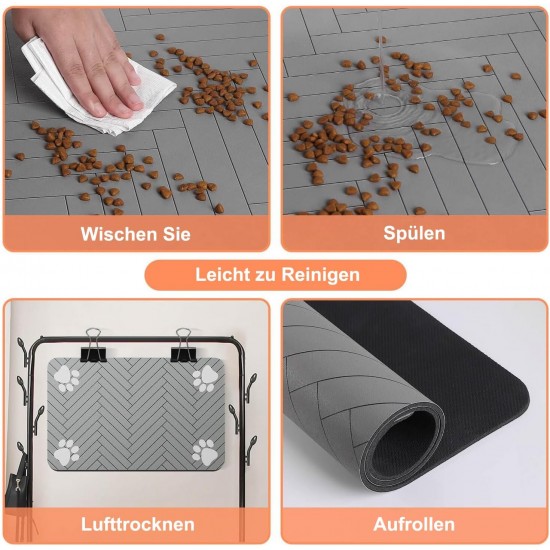 Wischen Sie

Spülen

Leicht zu Reinigen

Lufttrocknen

Aufrollen