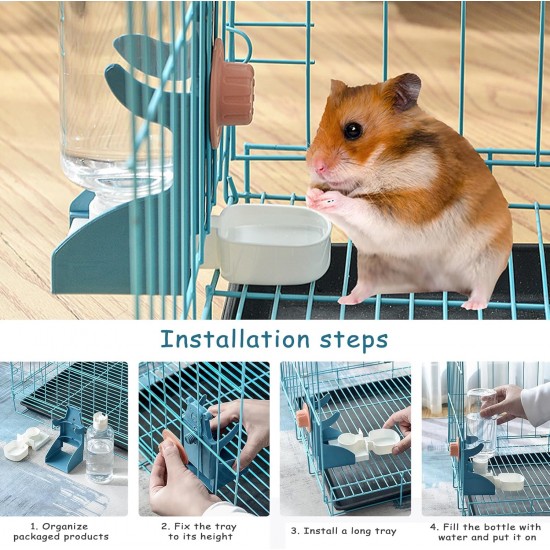 Installation steps

1. Organize packaged products

2. Fix the tray to its height

3. Install a long tray

4. Fill the bottle with water and put it on