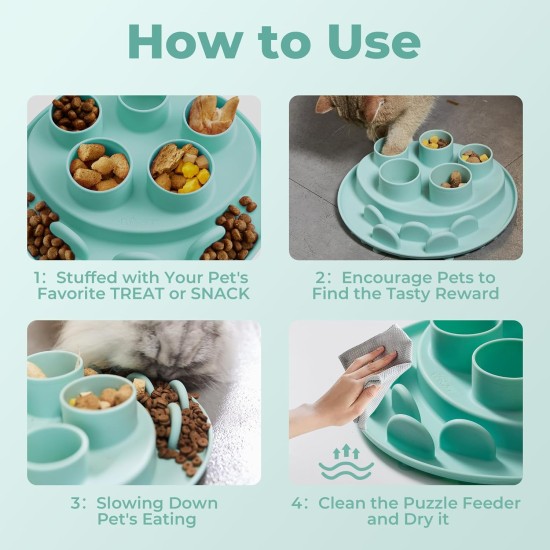 How to Use

1: Stuffed with Your Pet's Favorite TREAT or SNACK

2: Encourage Pets to Find the Tasty Reward

3: Slowing Down Pet's Eating

4: Clean the Puzzle Feeder and Dry it