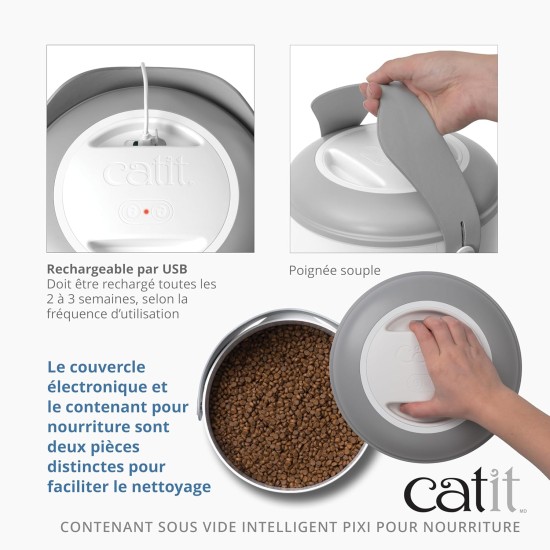 catit

Rechargeable par USB
Doit être rechargé toutes les 2 à 3 semaines, selon la fréquence d'utilisation

Poignée souple

Le couvercle électronique et le contenant pour nourriture sont deux pièces distinctes pour faciliter le nettoyage

catit MD

CONTENANT SOUS VIDE INTELLIGENT PIXI POUR NOURRITURE