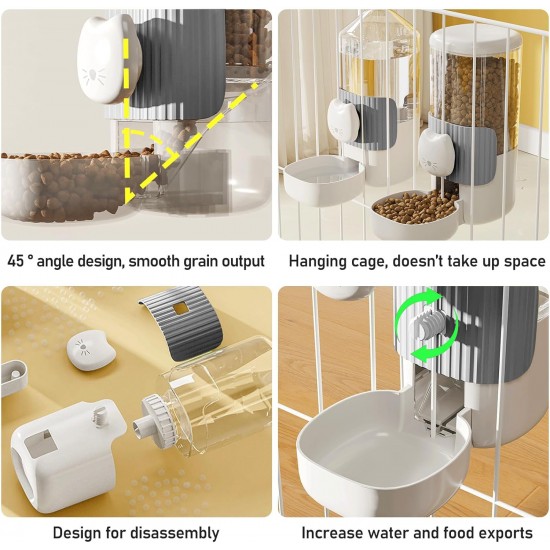 45 ° angle design, smooth grain output

Hanging cage, doesn't take up space

Design for disassembly

Increase water and food exports