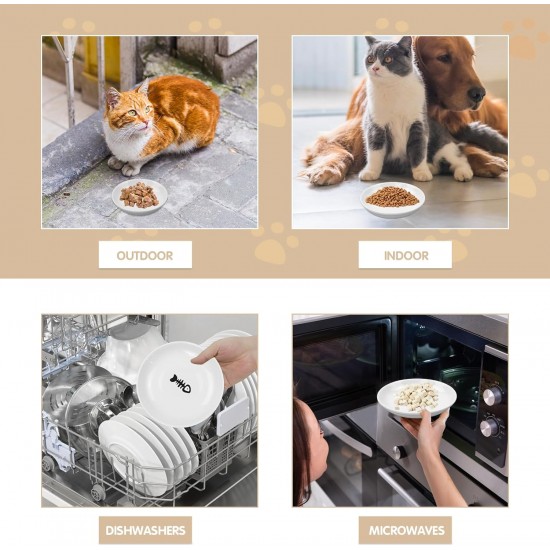 OUTDOOR

INDOOR

DISHWASHERS

MICROWAVES