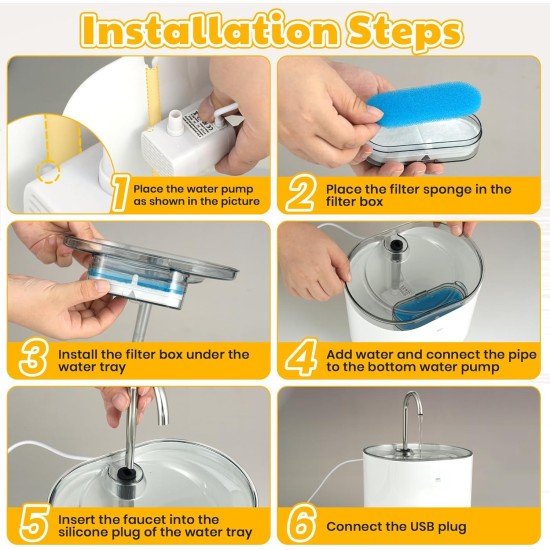 Installation Steps

1 Place the water pump as shown in the picture

2 Place the filter sponge in the filter box

3 Install the filter box under the water tray

4 Add water and connect the pipe to the bottom water pump

5 Insert the faucet into the silicone plug of the water tray

6 Connect the USB plug