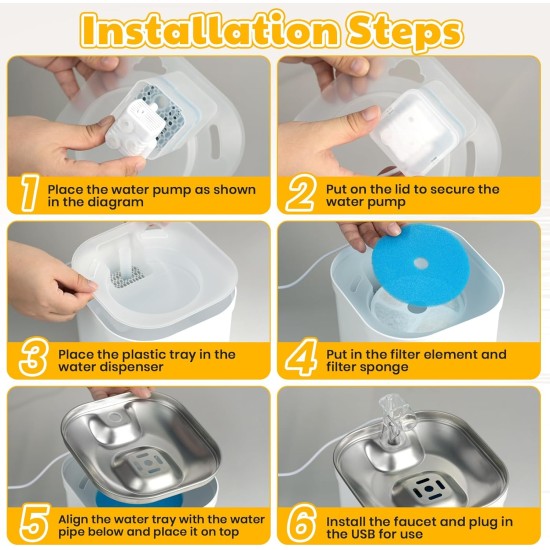 Installation Steps

1 Place the water pump as shown in the diagram

2 Put on the lid to secure the water pump

3 Place the plastic tray in the water dispenser

4 Put in the filter element and filter sponge

5 Align the water tray with the water pipe below and place it on top

6 Install the faucet and plug in the USB for use