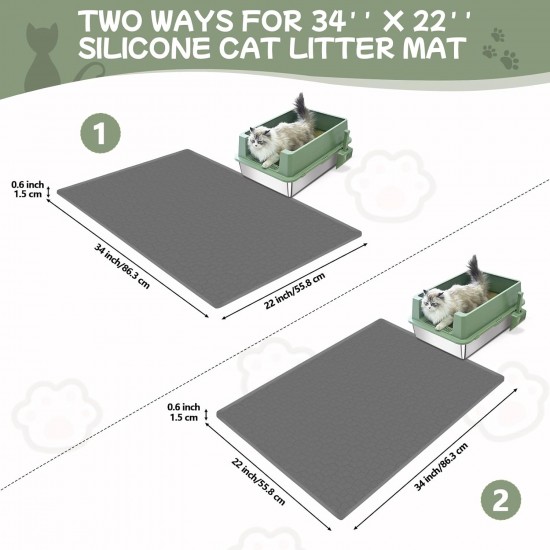 TWO WAYS FOR 34'' X 22''
SILICONE CAT LITTER MAT

1

0.6 inch
1.5 cm

34 inch/86.3 cm

22 inch/55.8 cm

0.6 inch
1.5 cm

22 inch/55.8 cm

34 inch/86.3 cm

2