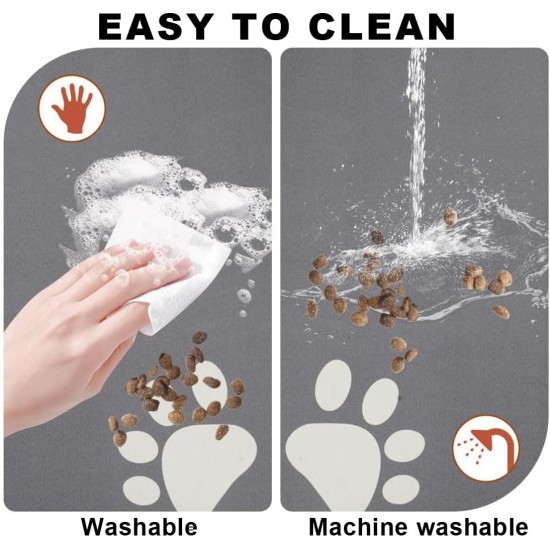 EASY TO CLEAN

Washable

Machine washable