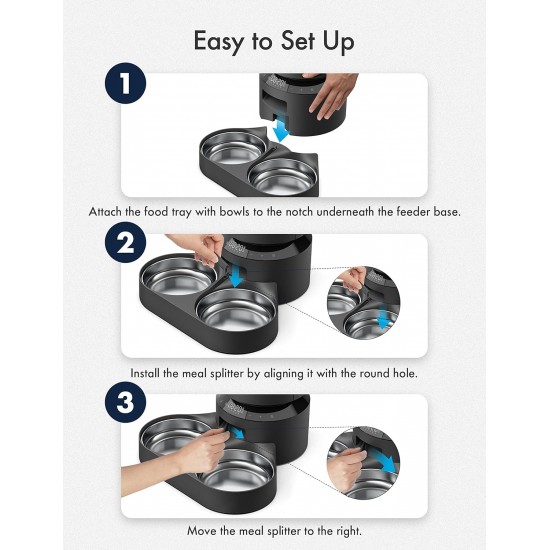 Easy to Set Up

1

Attach the food tray with bowls to the notch underneath the feeder base.

2

Install the meal splitter by aligning it with the round hole.

3

Move the meal splitter to the right.