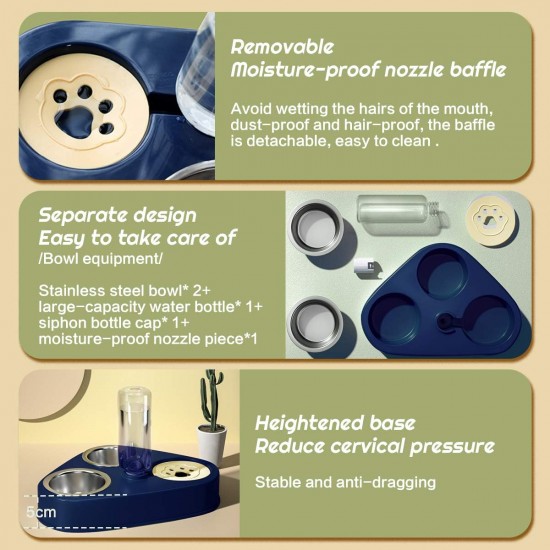 Removable
Moisture-proof nozzle baffle

Avoid wetting the hairs of the mouth, dust-proof and hair-proof, the baffle is detachable, easy to clean .

Separate design
Easy to take care of
/Bowl equipment/

Stainless steel bowl* 2+
large-capacity water bottle* 1+
siphon bottle cap* 1+
moisture-proof nozzle piece*1

Heightened base
Reduce cervical pressure

Stable and anti-dragging

5cm