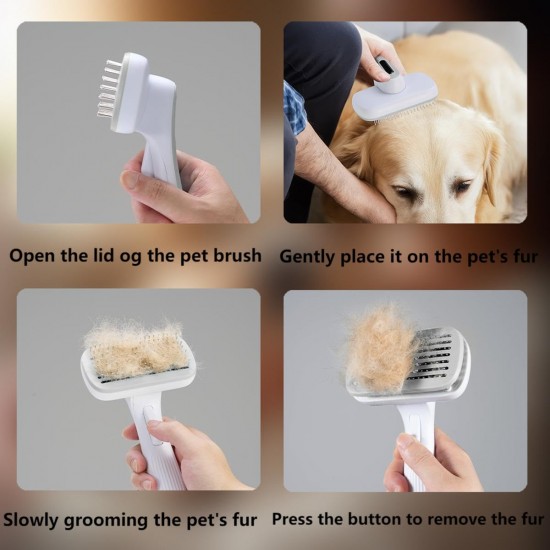 Open the lid og the pet brush

Gently place it on the pet's fur

Slowly grooming the pet's fur

Press the button to remove the fur