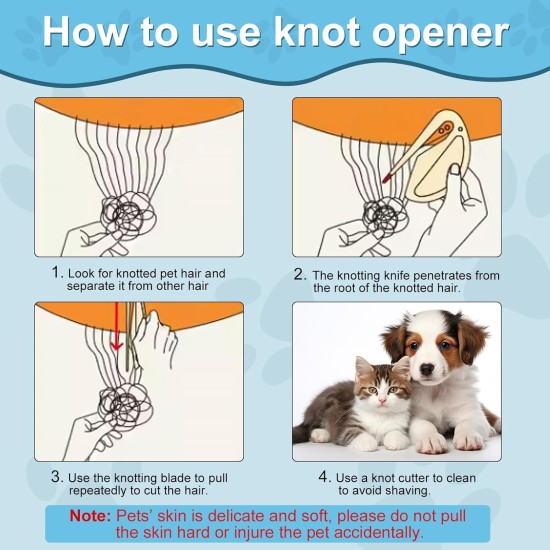 How to use knot opener

1. Look for knotted pet hair and separate it from other hair

2. The knotting knife penetrates from the root of the knotted hair.

3. Use the knotting blade to pull repeatedly to cut the hair.

4. Use a knot cutter to clean to avoid shaving.

Note: Pets' skin is delicate and soft, please do not pull the skin hard or injure the pet accidentally.