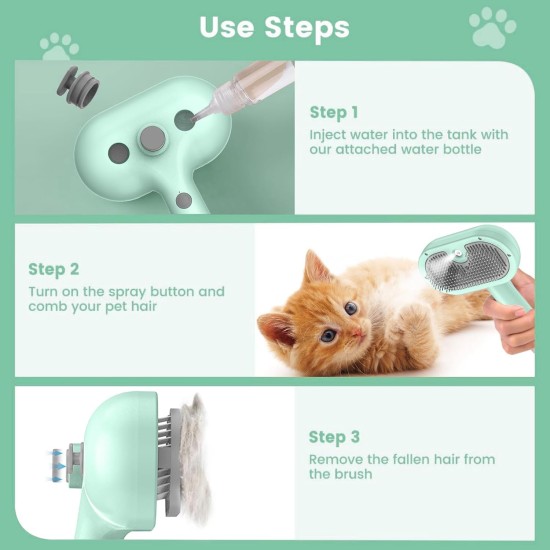 Use Steps

Step 1
Inject water into the tank with our attached water bottle

Step 2
Turn on the spray button and comb your pet hair

Step 3
Remove the fallen hair from the brush