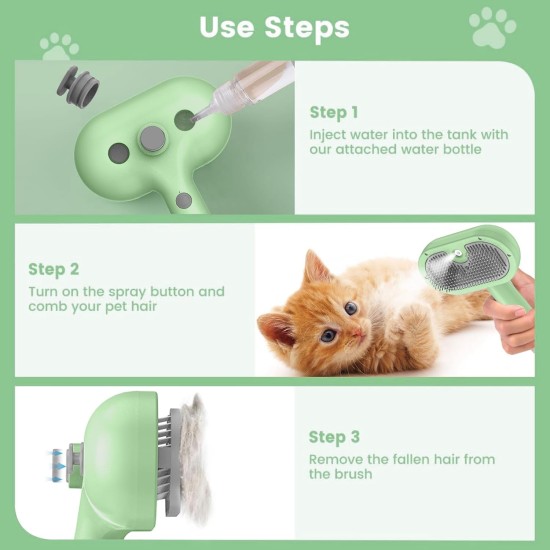 Use Steps

Step 1
Inject water into the tank with our attached water bottle

Step 2
Turn on the spray button and comb your pet hair

Step 3
Remove the fallen hair from the brush