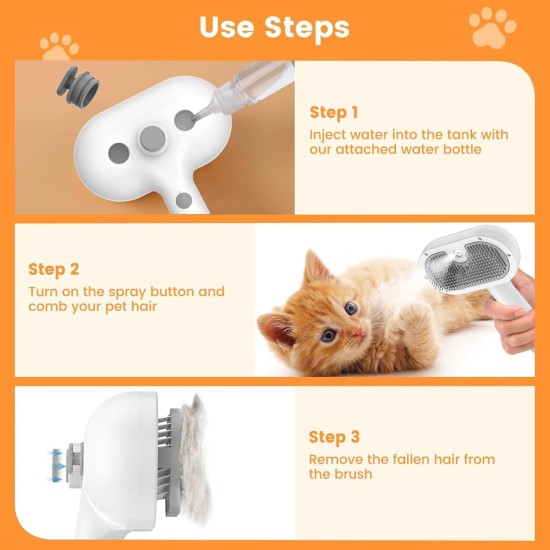 Use Steps

Step 1
Inject water into the tank with our attached water bottle

Step 2
Turn on the spray button and comb your pet hair

Step 3
Remove the fallen hair from the brush