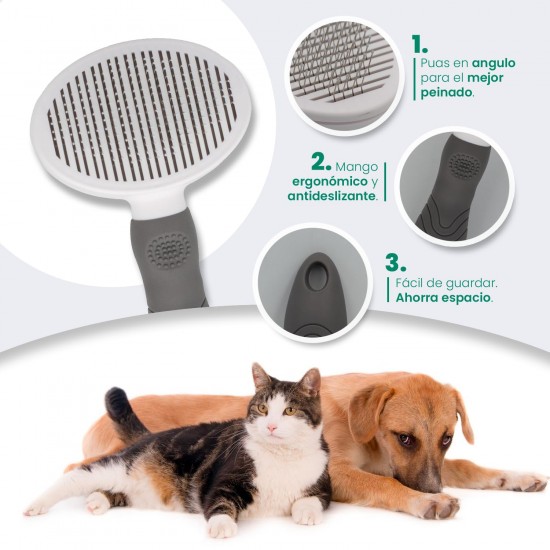 1.
Puas en angulo para el mejor peinado.

2. Mango ergonómico y antideslizante.

3.
Fácil de guardar. Ahorra espacio.