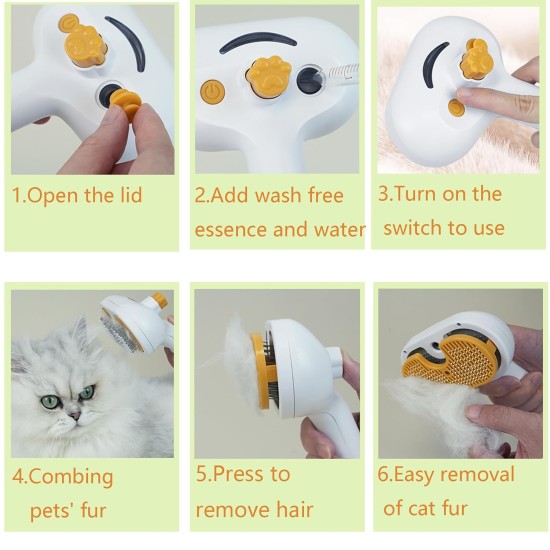 1.Open the lid

2.Add wash free essence and water

3.Turn on the switch to use

4.Combing pets' fur

5.Press to remove hair

6.Easy removal of cat fur