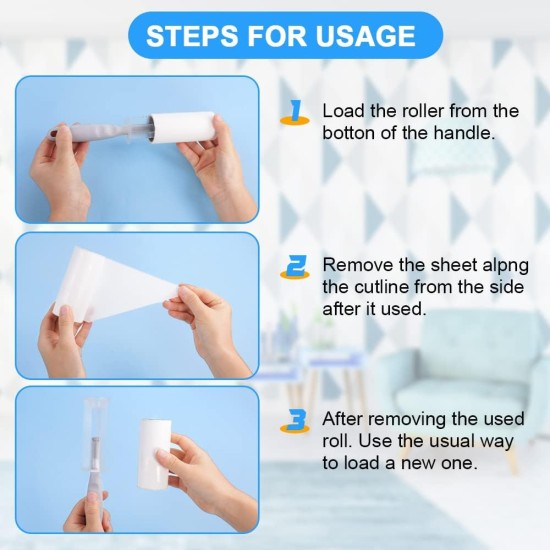 STEPS FOR USAGE

1 Load the roller from the botton of the handle.

2 Remove the sheet alpng the cutline from the side after it used.

3 After removing the used roll. Use the usual way to load a new one.