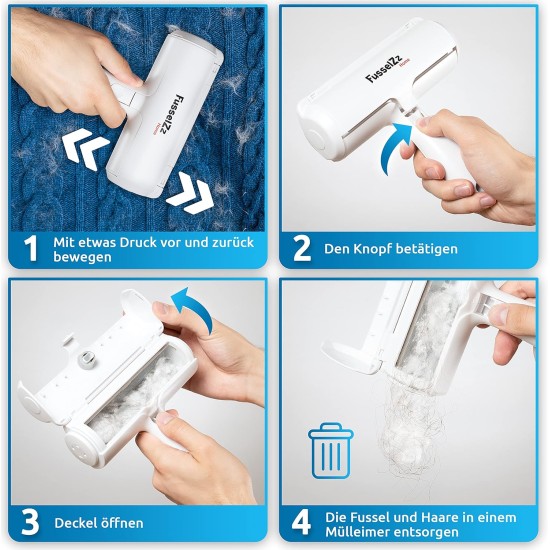 FusselZz
Home

1 Mit etwas Druck vor und zurück bewegen

FusselZz
Home

2 Den Knopf betätigen

3 Deckel öffnen

4 Die Fussel und Haare in einem Mülleimer entsorgen