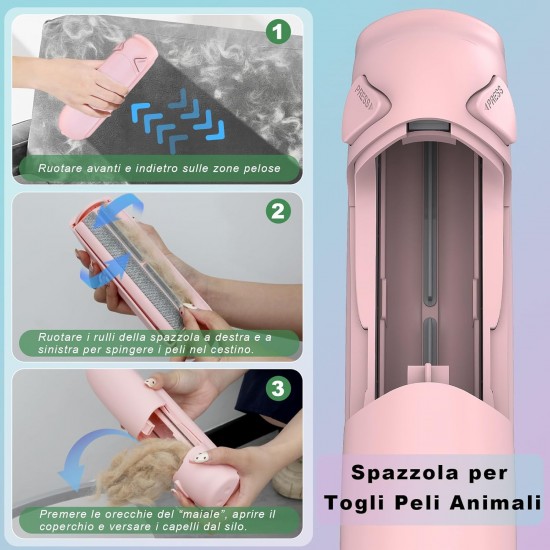 1

Ruotare avanti e indietro sulle zone pelose

2

Ruotare i rulli della spazzola a destra e a sinistra per spingere i peli nel cestino.

3

Premere le orecchie del "maiale", aprire il coperchio e versare i capelli dal silo.

PRESS

PRESS

Spazzola per Togli Peli Animali