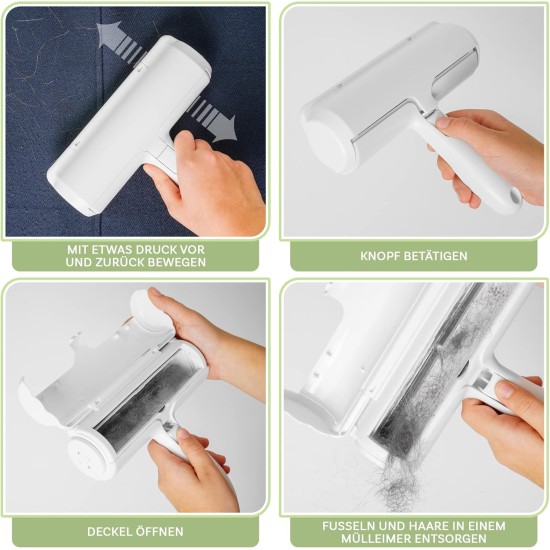 MIT ETWAS DRUCK VOR UND ZURÜCK BEWEGEN

KNOPF BETÄTIGEN

DECKEL ÖFFNEN

FUSSELN UND HAARE IN EINEM MÜLLEIMER ENTSORGEN