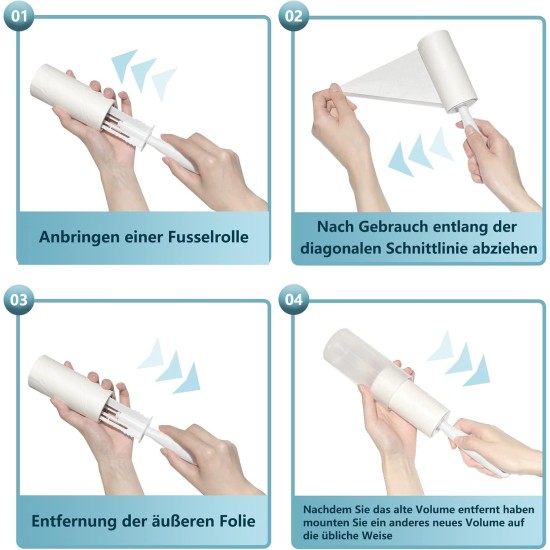 01

Anbringen einer Fusselrolle

02

Nach Gebrauch entlang der diagonalen Schnittlinie abziehen

03

Entfernung der äußeren Folie

04

Nachdem Sie das alte Volume entfernt haben mounten Sie ein anderes neues Volume auf die übliche Weise