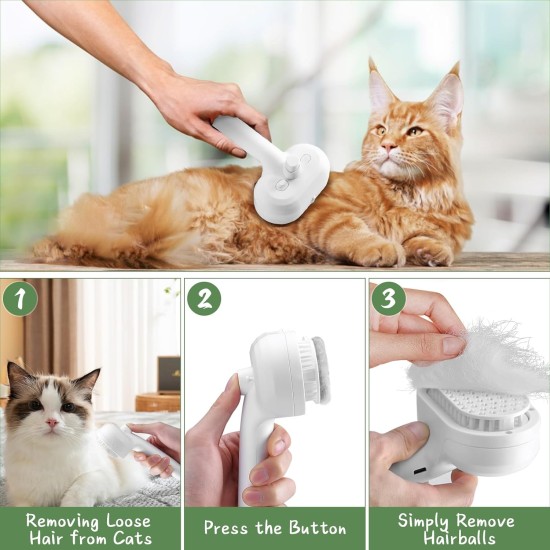 1

Removing Loose Hair from Cats

2

Press the Button

3

Simply Remove Hairballs