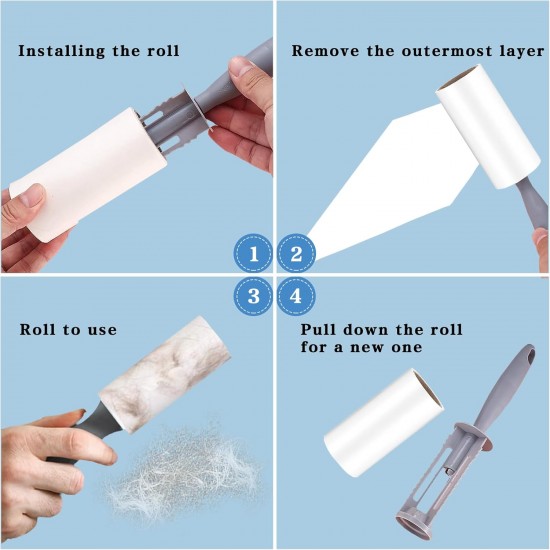 Installing the roll

Remove the outermost layer

1

2

3

4

Roll to use

Pull down the roll for a new one