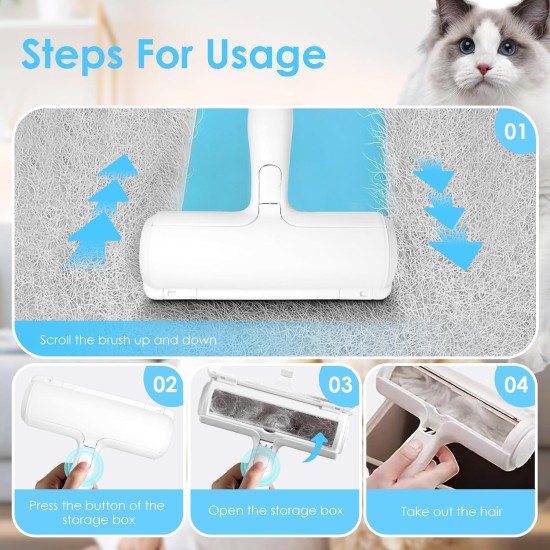 Steps For Usage

01

Scroll the brush up and down

02

Press the button of the storage box

03

Open the storage box

04

Take out the hair