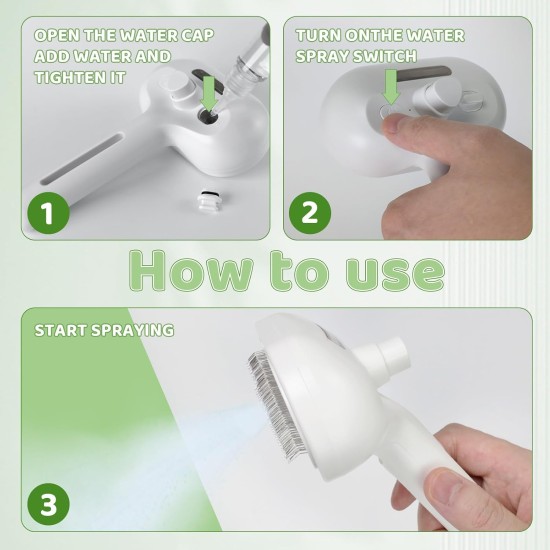 OPEN THE WATER CAP ADD WATER AND TIGHTEN IT

1

TURN ONTHE WATER SPRAY SWITCH

2

How to use

START SPRAYING

3