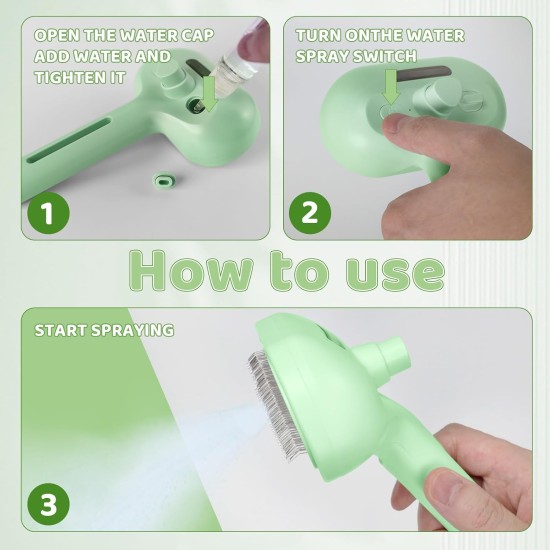 OPEN THE WATER CAP ADD WATER AND TIGHTEN IT

1

TURN ONTHE WATER SPRAY SWITCH

2

How to use

START SPRAYING

3