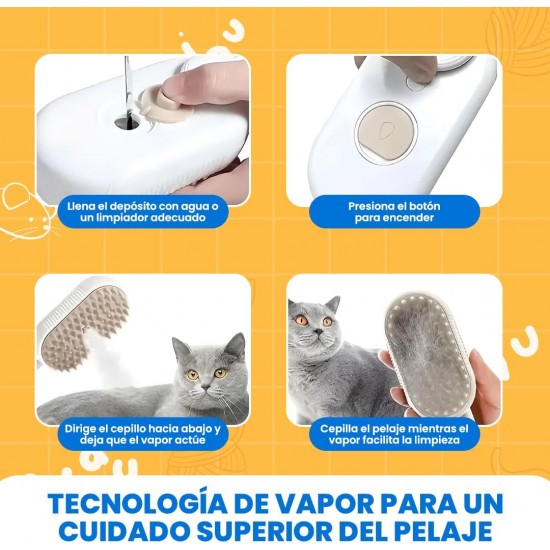 Llena el depósito con agua o un limpiador adecuado

Presiona el botón para encender

Dirige el cepillo hacia abajo y deja que el vapor actúe

Cepilla el pelaje mientras el vapor facilita la limpieza

TECNOLOGÍA DE VAPOR PARA UN CUIDADO SUPERIOR DEL PELAJE