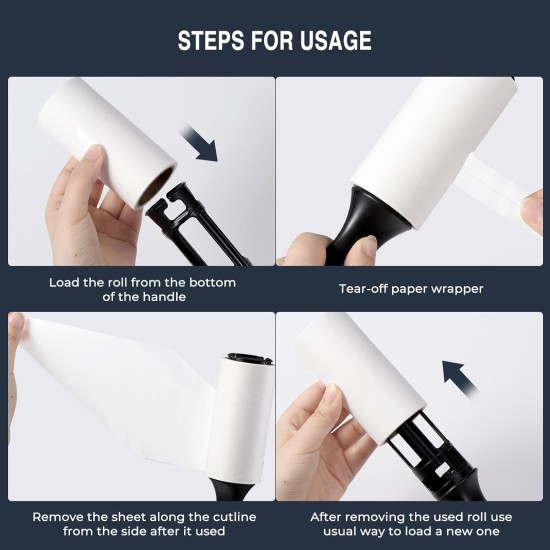 STEPS FOR USAGE

Load the roll from the bottom of the handle

Tear-off paper wrapper

Remove the sheet along the cutline from the side after it used

After removing the used roll use usual way to load a new one