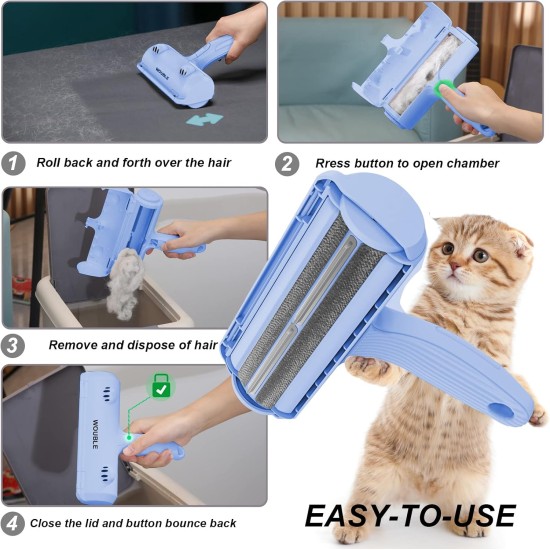 WOUBLE

1 Roll back and forth over the hair

2 Rress button to open chamber

3 Remove and dispose of hair

WOUBLE

4 Close the lid and button bounce back

EASY-TO-USE