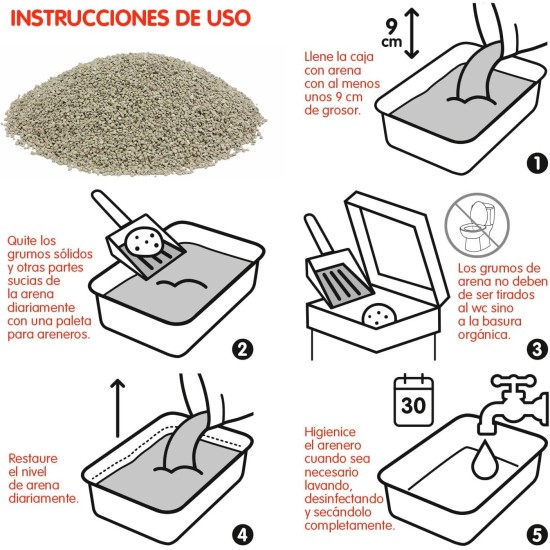 INSTRUCCIONES DE USO

9 cm

Llene la caja con arena con al menos unos 9 cm de grosor.

1

Quite los grumos sólidos y otras partes sucias de la arena diariamente con una paleta para areneros.

2

Los grumos de arena no deben de ser tirados al wc sino a la basura orgánica.

3

Restaure el nivel de arena diariamente.

4

30

Higienice el arenero cuando sea necesario lavando, desinfectando y secándolo completamente.

5