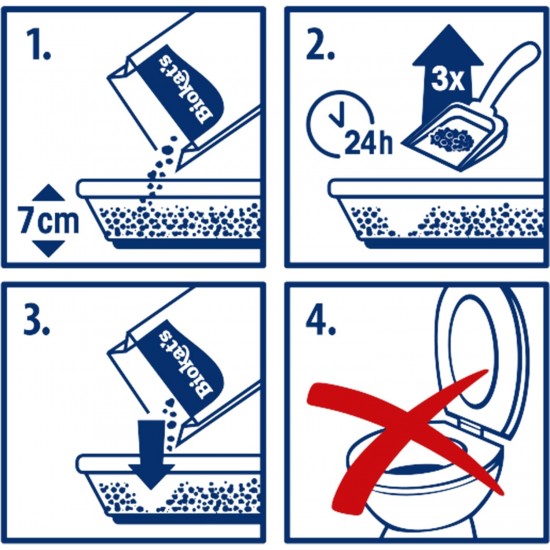 1.

Biokat's

7cm

2.

3x

24h

3.

Biokat's

4.