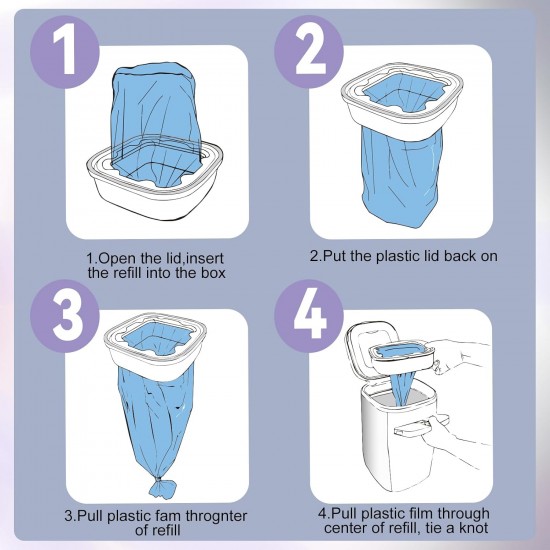 1

1.Open the lid,insert the refill into the box

2

2.Put the plastic lid back on

3

3.Pull plastic fam thrognter of refill

4

4.Pull plastic film through center of refill, tie a knot