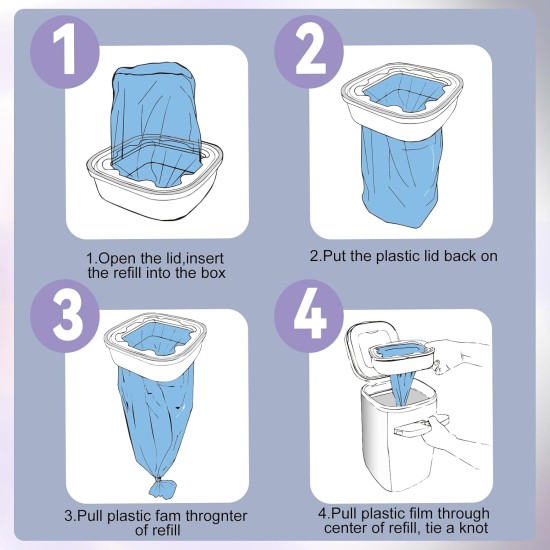 1

1.Open the lid,insert the refill into the box

2

2.Put the plastic lid back on

3

3.Pull plastic fam thrognter of refill

4

4.Pull plastic film through center of refill, tie a knot