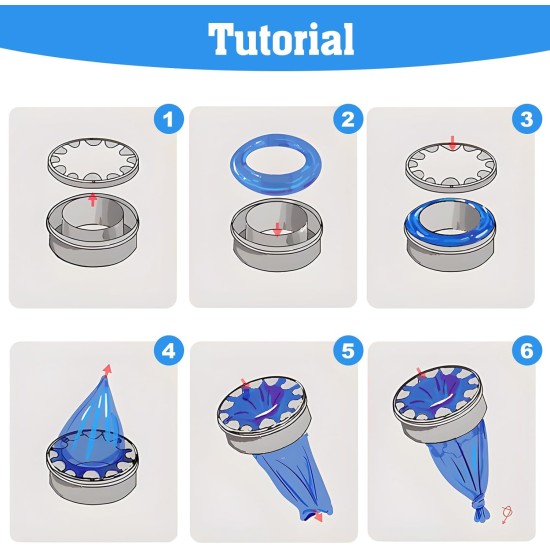 Tutorial

1

2

3

4

5

6