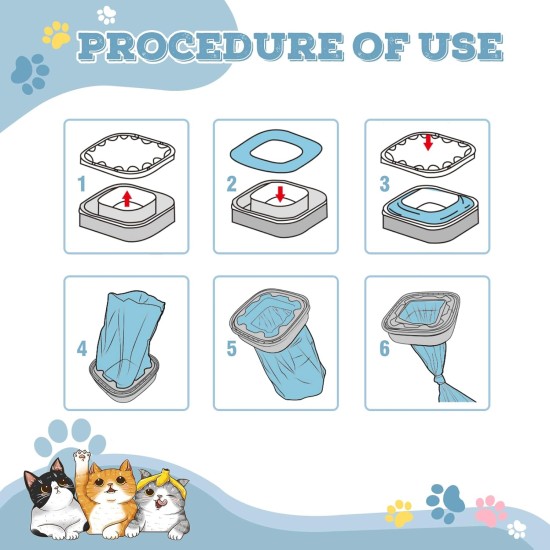 PROCEDURE OF USE

1

2

3

4

5

6