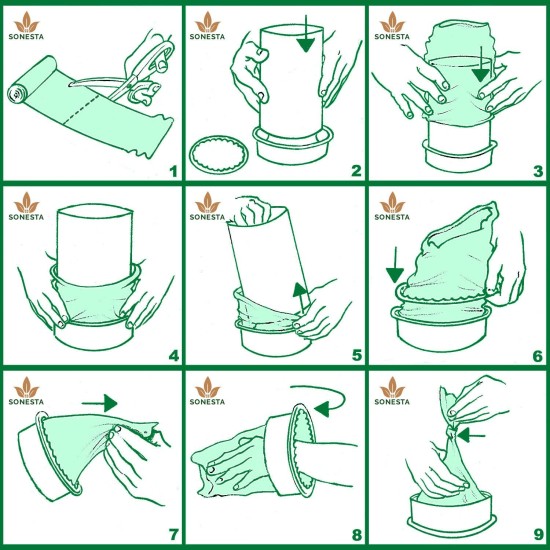 SONESTA
1

SONESTA
2

SONESTA
3

SONESTA
4

SONESTA
5

SONESTA
6

SONESTA
7

SONESTA
8

SONESTA
9