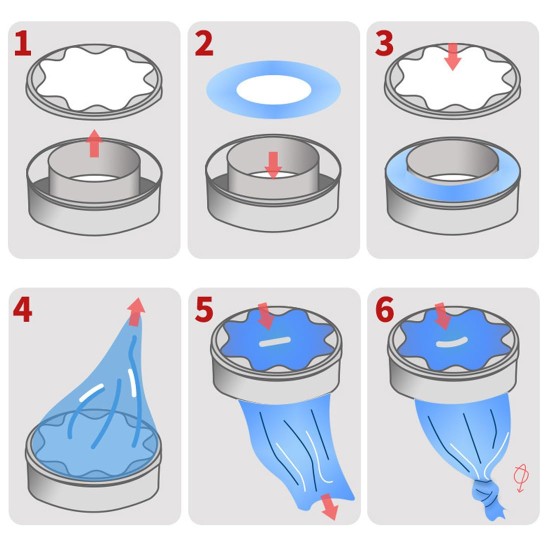 1

2

3

4

5

6