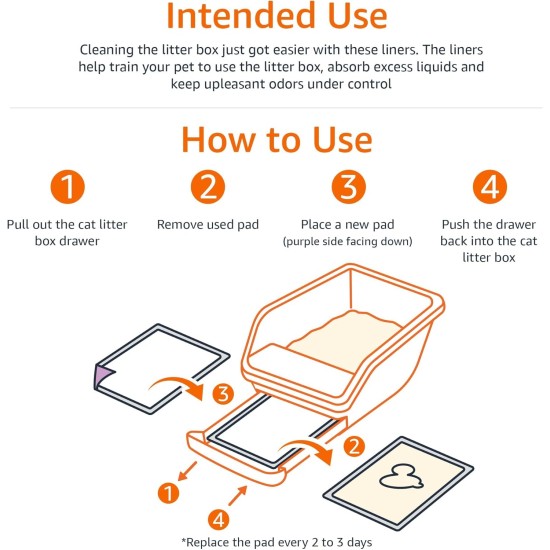 Intended Use

Cleaning the litter box just got easier with these liners. The liners help train your pet to use the litter box, absorb excess liquids and keep upleasant odors under control

How to Use

1
Pull out the cat litter box drawer

2
Remove used pad

3
Place a new pad
(purple side facing down)

4
Push the drawer back into the cat litter box

3

2

1

4

*Replace the pad every 2 to 3 days