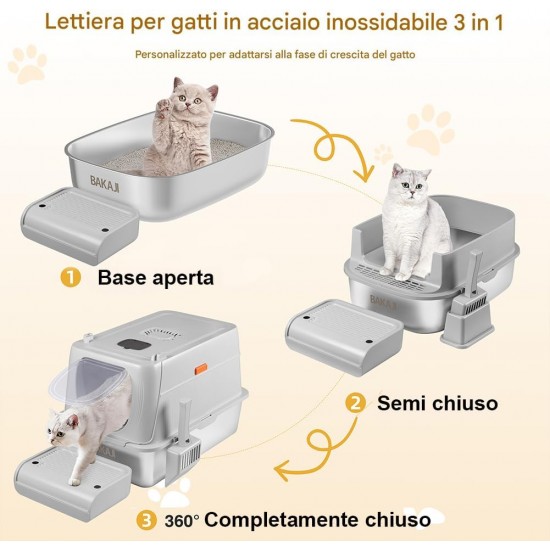 Lettiera per gatti in acciaio inossidabile 3 in 1

Personalizzato per adattarsi alla fase di crescita del gatto

BAKAJI

1 Base aperta

BAKAJI

2 Semi chiuso

3 360° Completamente chiuso