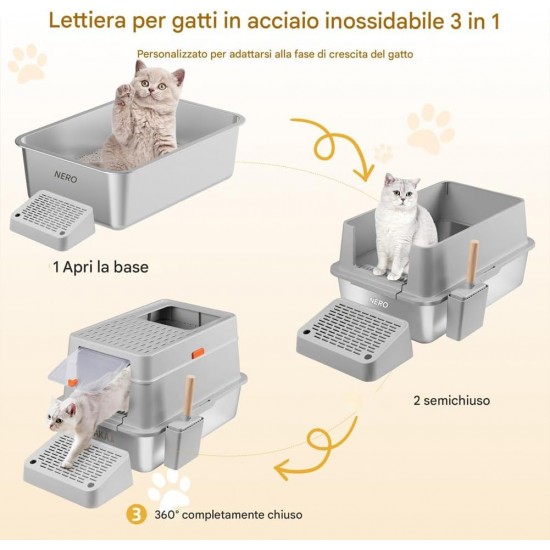 Lettiera per gatti in acciaio inossidabile 3 in 1

Personalizzato per adattarsi alla fase di crescita del gatto

NERO

1 Apri la base

NERO

2 semichiuso

3 360° completamente chiuso