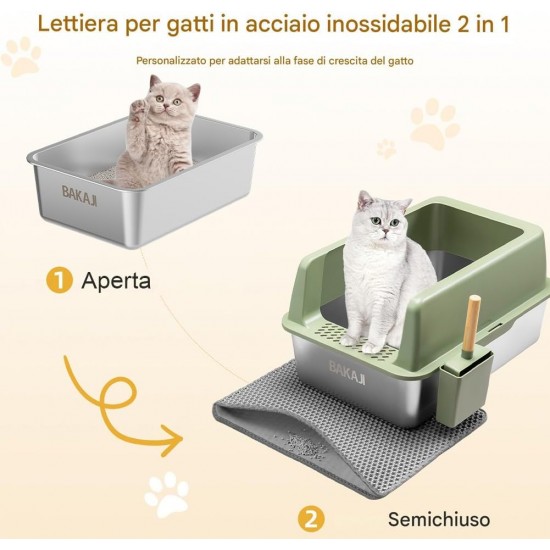 Lettiera per gatti in acciaio inossidabile 2 in 1

Personalizzato per adattarsi alla fase di crescita del gatto

BAKAJI

1 Aperta

BAKAJI

2 Semichiuso