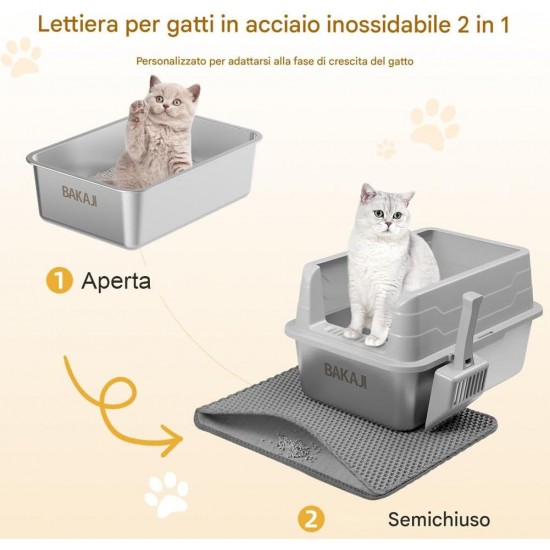 Lettiera per gatti in acciaio inossidabile 2 in 1

Personalizzato per adattarsi alla fase di crescita del gatto

BAKAJI

1 Aperta

BAKAJI

2 Semichiuso