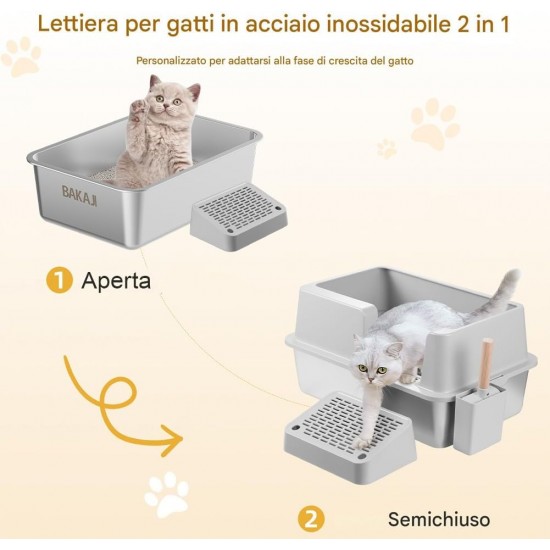 Lettiera per gatti in acciaio inossidabile 2 in 1

Personalizzato per adattarsi alla fase di crescita del gatto

BAKAJI

1 Aperta

2 Semichiuso